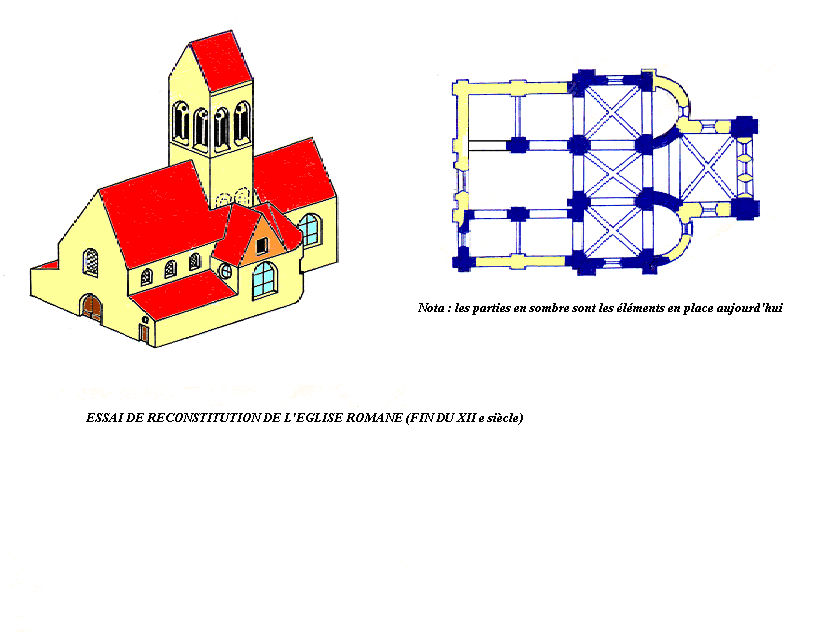 Nota : les parties en sombre sont les éléments en place aujourd'hui

ESSAI DE RECONSTITUTION DE L'EGLISE ROMANE (FIN DU XII e siècle)